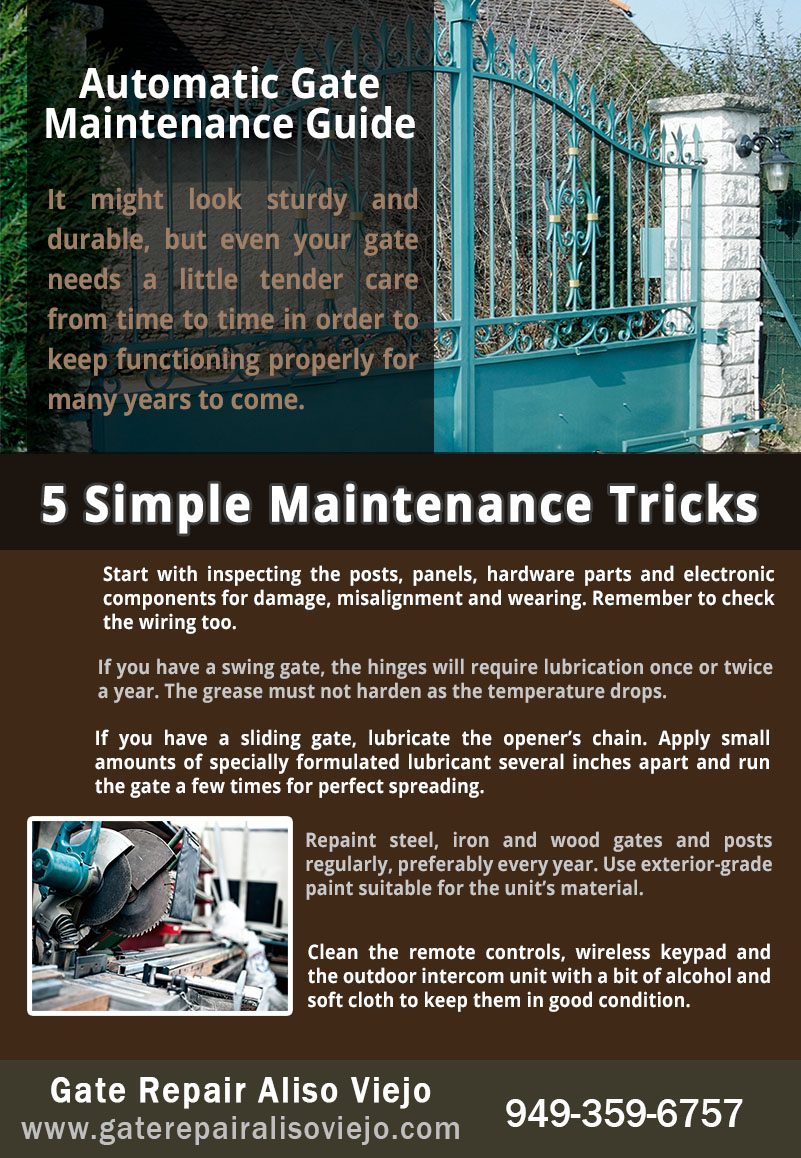 Automatic Gate Maintenance Guide

It might look sturdy and durable, but even your gate needs a little tender care from time to time in order to keep functioning properly for many years to come.

5 Simple Maintenance Tricks

Start with inspecting the posts, panels, hardware parts and electronic components for damage, misalignment and wearing. Remember to check the wiring too.

If you have a swing gate, the hinges will require lubrication once or twice a year. The grease must not harden as the temperature drops.

If you have a sliding gate, lubricate the opener's chain. Apply small amounts of specially formulated lubricant several inches apart and run the gate a few times for perfect spreading.

Repaint steel, iron and wood gates and posts regularly, preferably every year. Use exterior-grade paint suitable for the unit's material.

Clean the remote controls, wireless keypad and the outdoor intercom unit with a bit of alcohol and soft cloth to keep them in good condition.

Gate Repair Aliso Viejo
www.gaterepairalisoviejo.com
949-359-6757